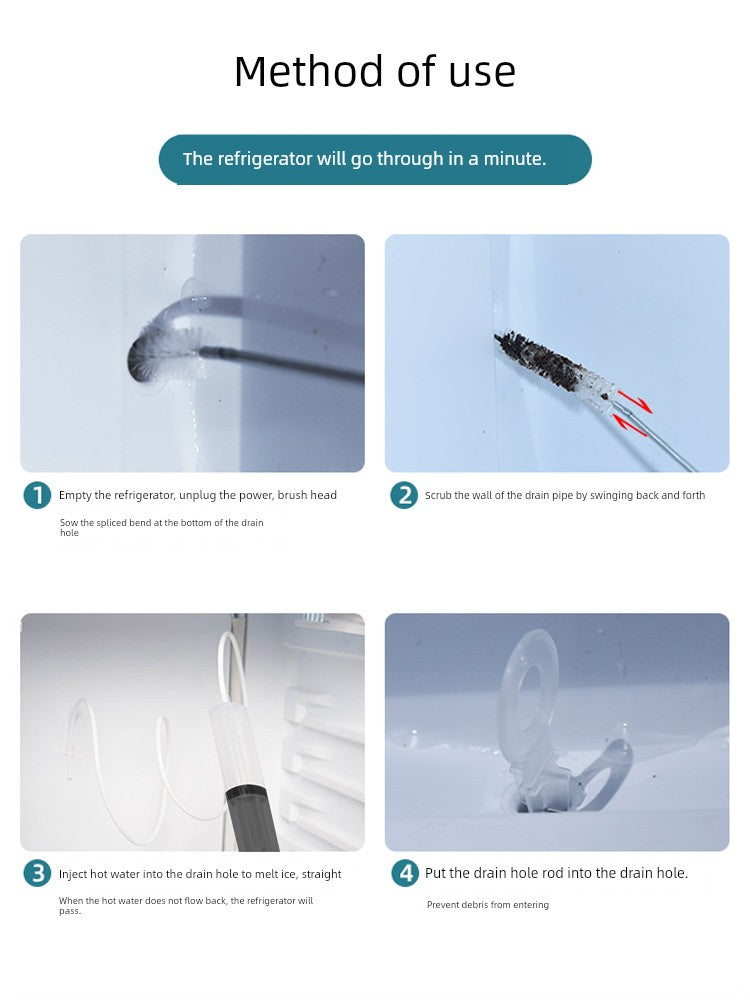 Method of use

The refrigerator will go through in a minute.

1 Empty the refrigerator, unplug the power, brush head

Sow the spliced bend at the bottom of the drain hole

2 Scrub the wall of the drain pipe by swinging back and forth

3 Inject hot water into the drain hole to melt ice, straight

When the hot water does not flow back, the refrigerator will pass.

4 Put the drain hole rod into the drain hole.

Prevent debris from entering